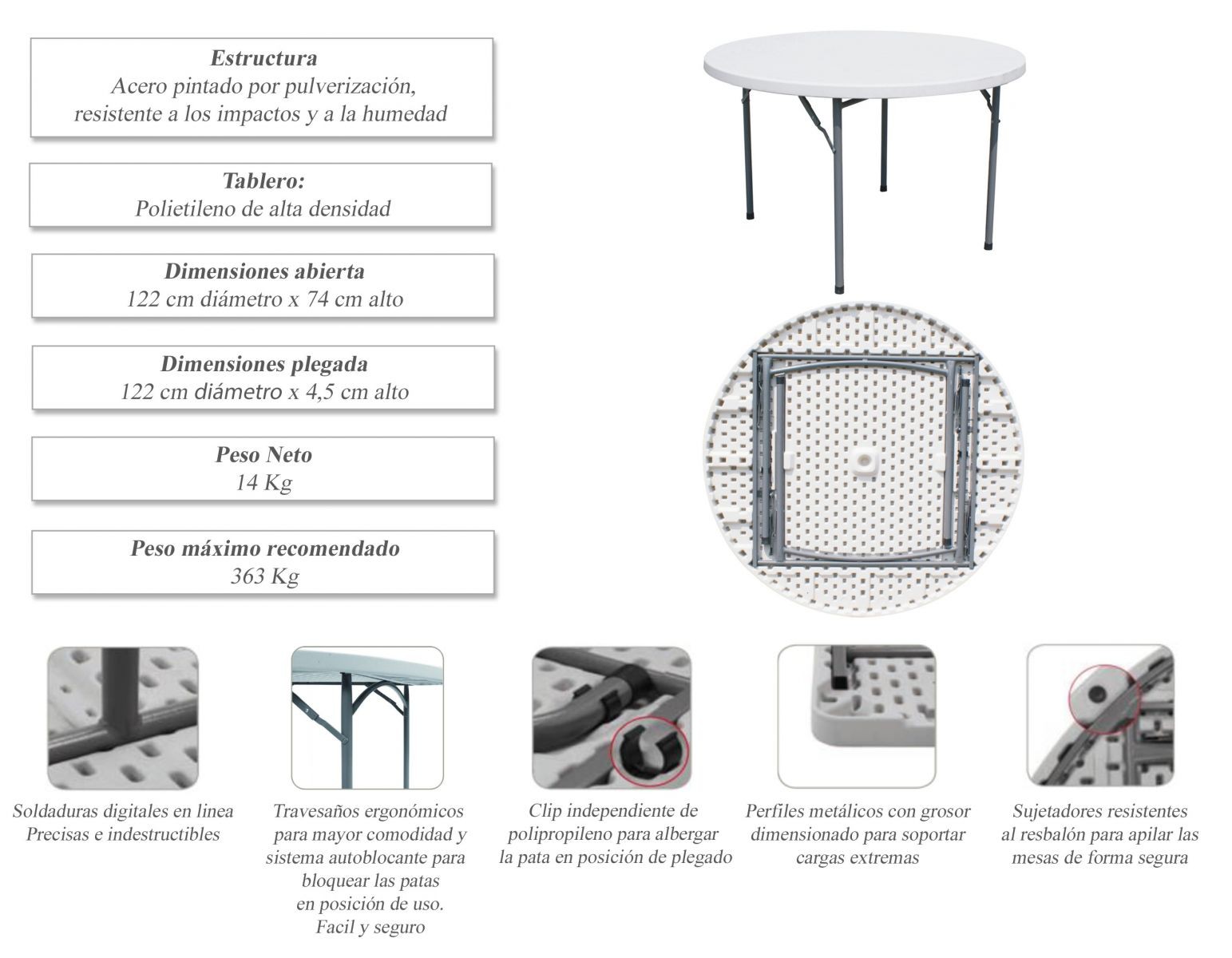 Estructura
Acero pintado por pulverización, resistente a los impactos y a la humedad

Tablero:
Polietileno de alta densidad

Dimensiones abierta
122 cm diámetro x 74 cm alto

Dimensiones plegada
122 cm diámetro x 4,5 cm alto

Peso Neto
14 Kg

Peso máximo recomendado
363 Kg

Soldaduras digitales en linea Precisas e indestructibles

Travesaños ergonómicos para mayor comodidad y sistema autoblocante para bloquear las patas en posición de uso. Facil y seguro

Clip independiente de polipropileno para albergar la pata en posición de plegado

Perfiles metálicos con grosor dimensionado para soportar cargas extremas

Sujetadores resistentes al resbalón para apilar las mesas de forma segura